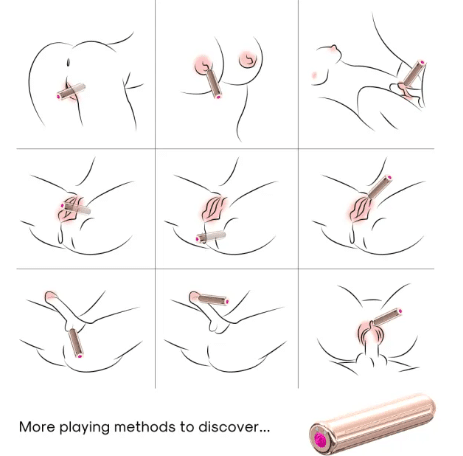 More playing methods to discover...