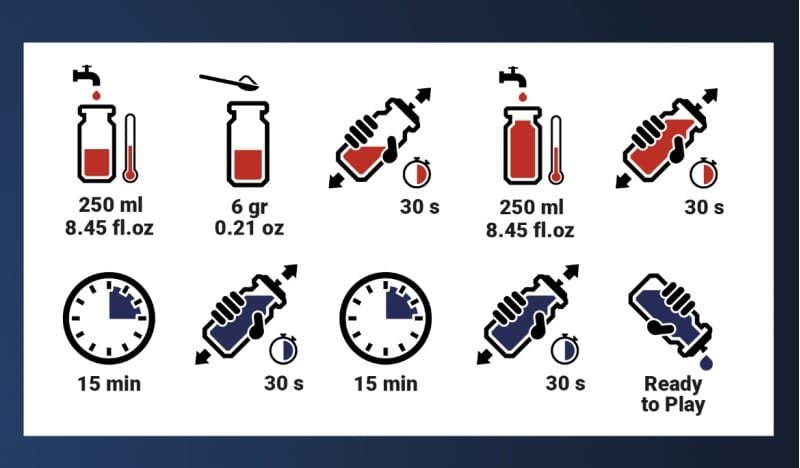 250 ml
8.45 fl.oz

6 gr
0.21 oz

30 s

250 ml
8.45 fl.oz

30 s

15 min

30 s

15 min

30 s

Ready
to Play